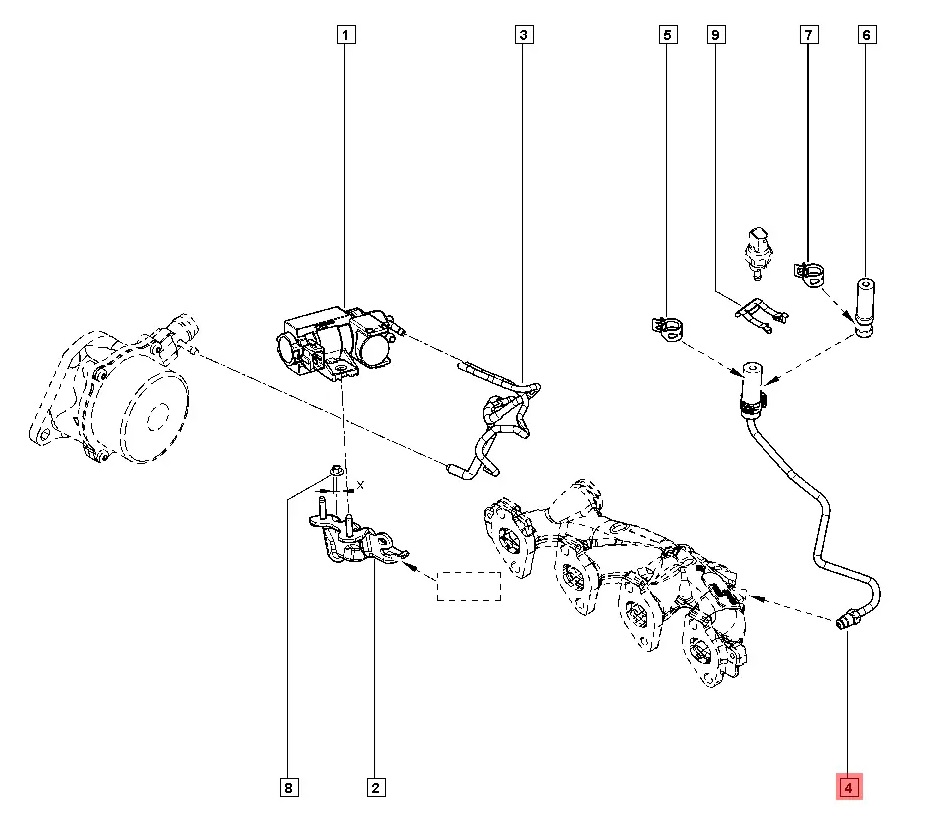 1
3
5
9
7
6
X
8
2
4